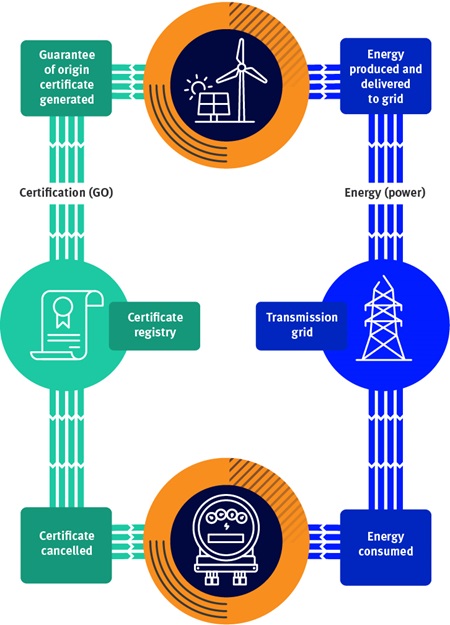 Guarantee of origin certificate generated

Energy produced and delivered to grid

Certification (GO)

Energy (power)

Certificate registry

Transmission grid

Certificate cancelled

Energy consumed